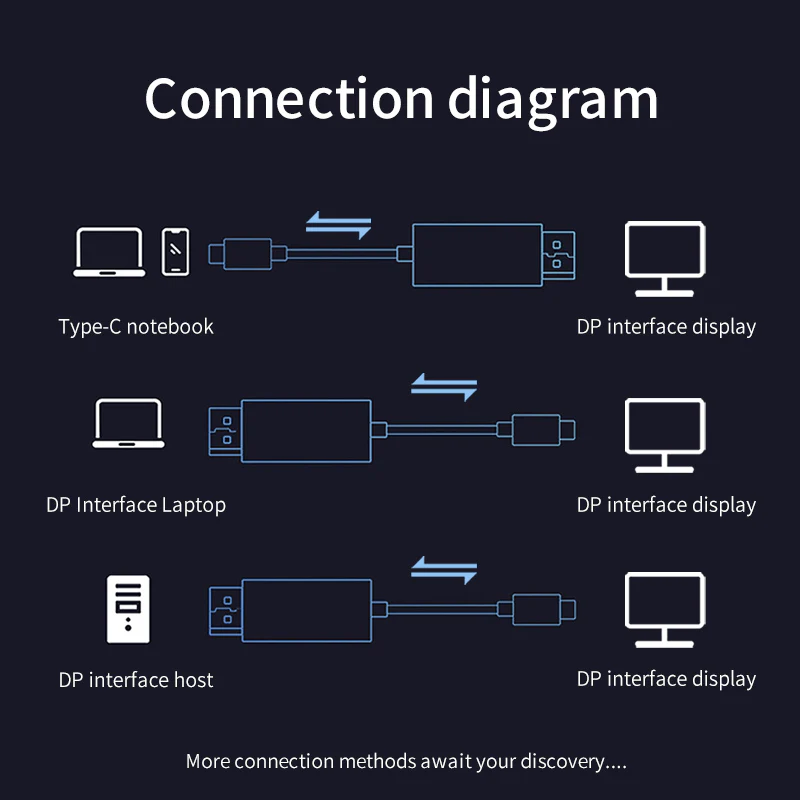 Connection diagram

Type-C notebook

DP interface display

DP Interface Laptop

DP interface display

DP interface host

DP interface display

More connection methods await your discovery....